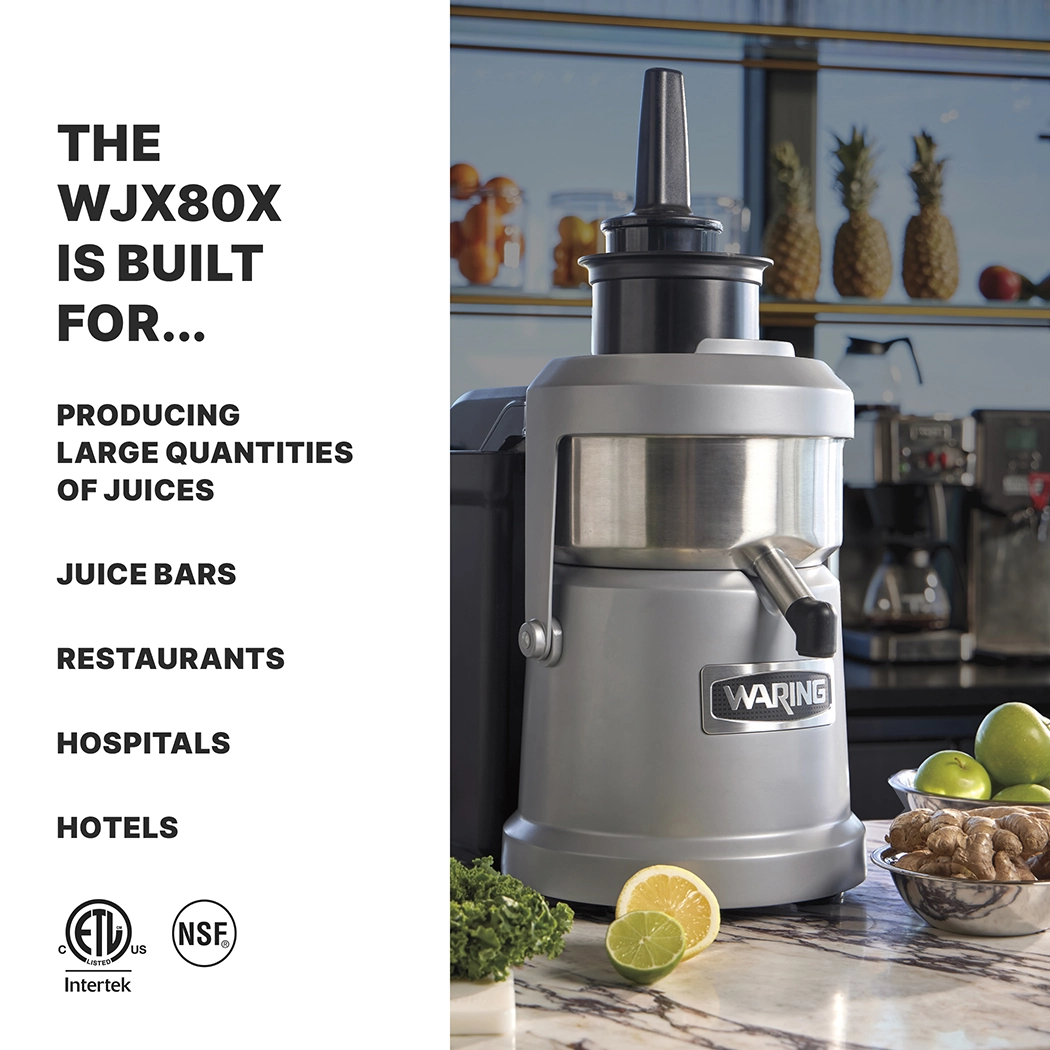 THE WJX80X IS BUILT FOR...

PRODUCING LARGE QUANTITIES OF JUICES

JUICE BARS

RESTAURANTS

HOSPITALS

HOTELS

C ETL LISTED US
Intertek

NSF

WARING